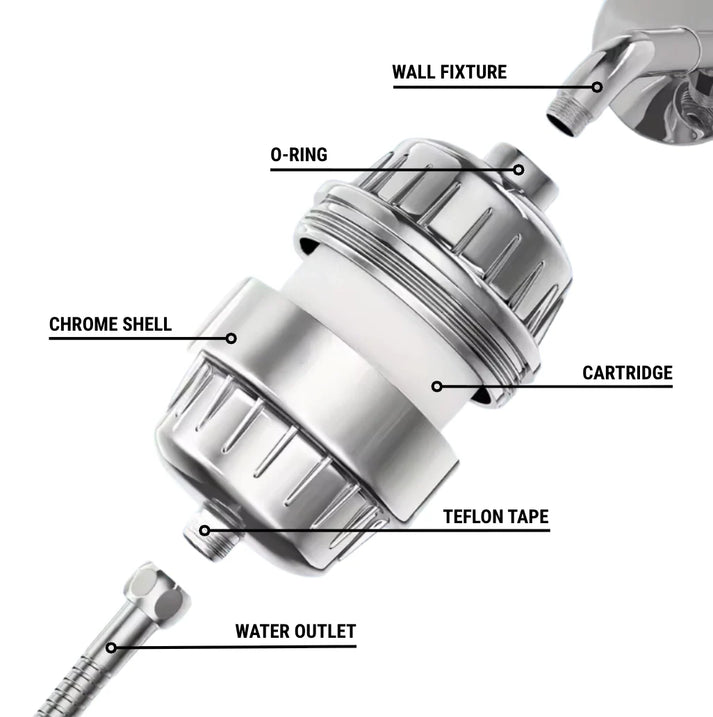 WALL FIXTURE

O-RING

CHROME SHELL

CARTRIDGE

TEFLON TAPE

WATER OUTLET